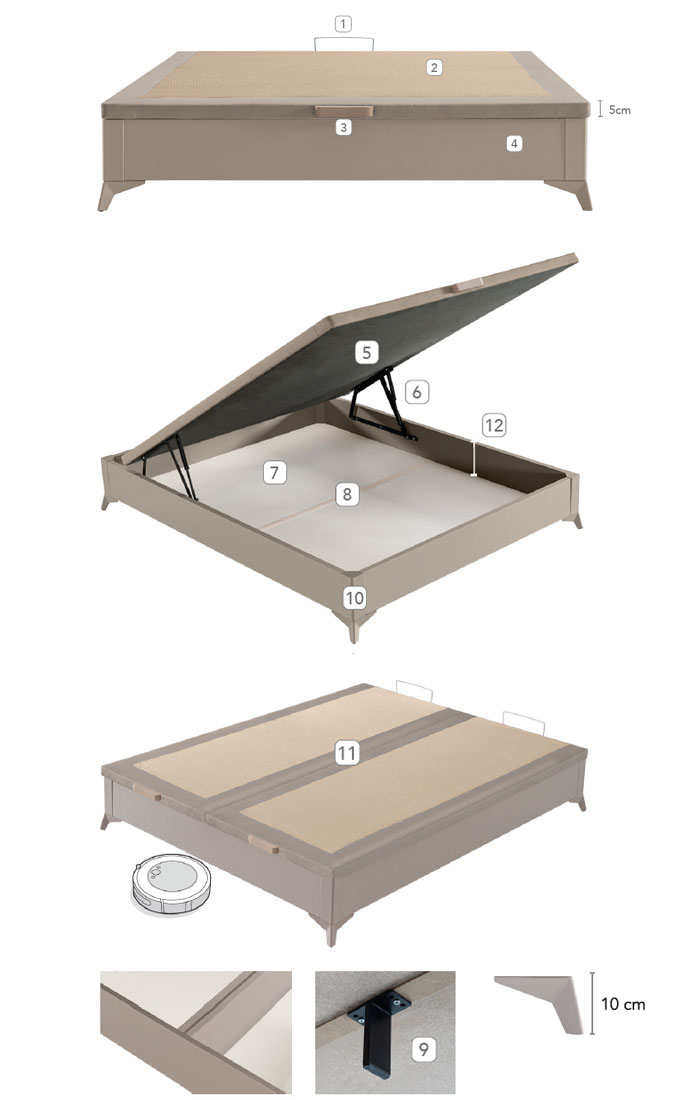 1
2
5cm
3
4

5
6
12
7
8
10

11

9
10 cm